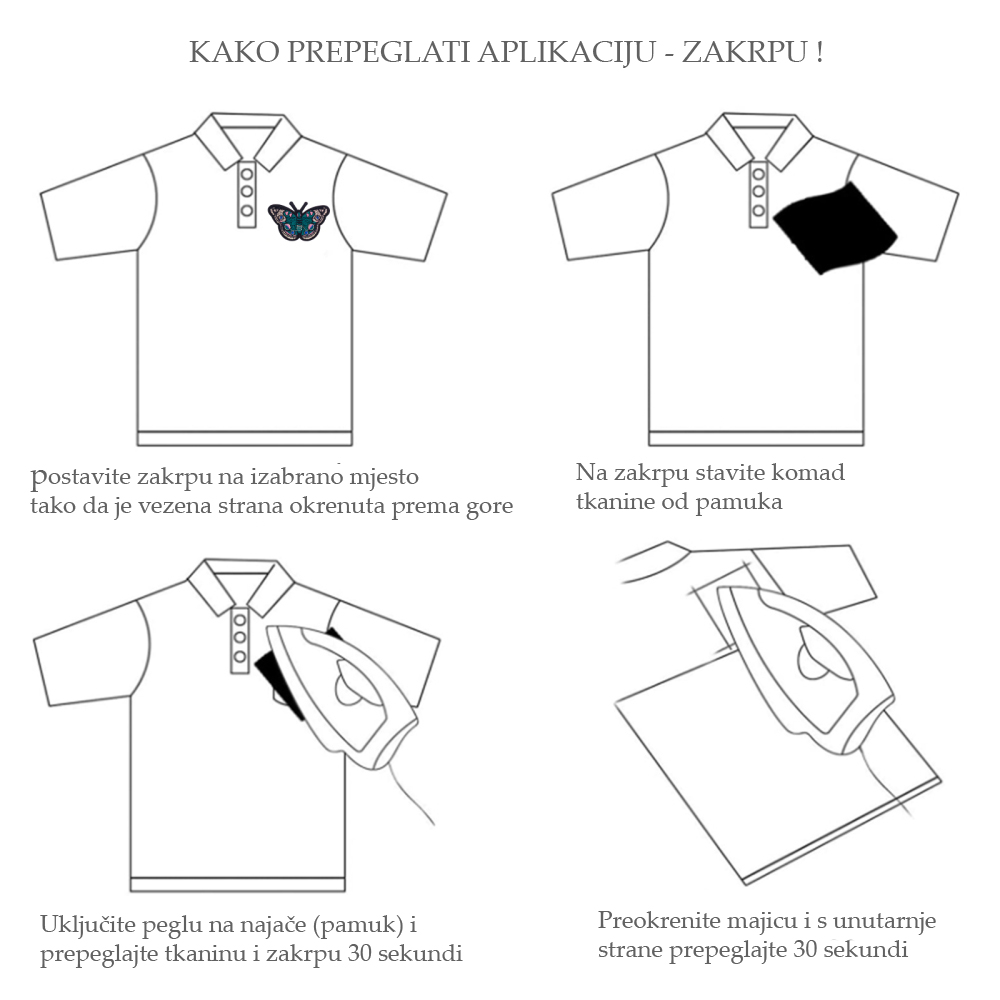 KAKO PREPEGLATI APLIKACIJU - ZAKRPU !

postavite zakrpu na izabrano mjesto tako da je vezena strana okrenuta prema gore

Na zakrpu stavite komad tkanine od pamuka

Uključite peglu na najače (pamuk) i prepeglajte tkaninu i zakrpu 30 sekundi

Preokrenite majicu i s unutarnje strane prepeglajte 30 sekundi